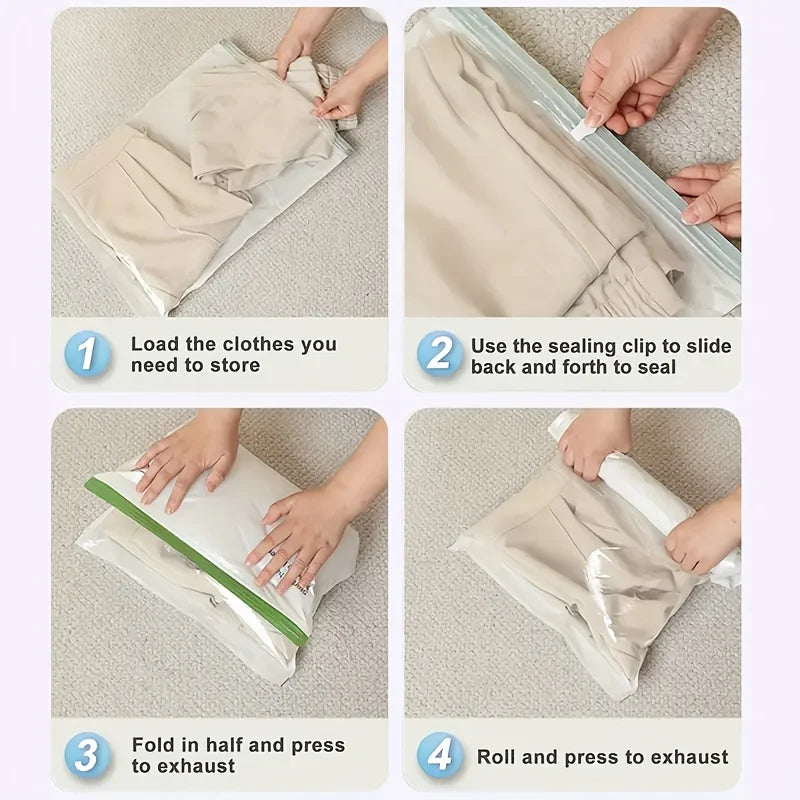 1 Load the clothes you need to store

2 Use the sealing clip to slide back and forth to seal

3 Fold in half and press to exhaust

4 Roll and press to exhaust